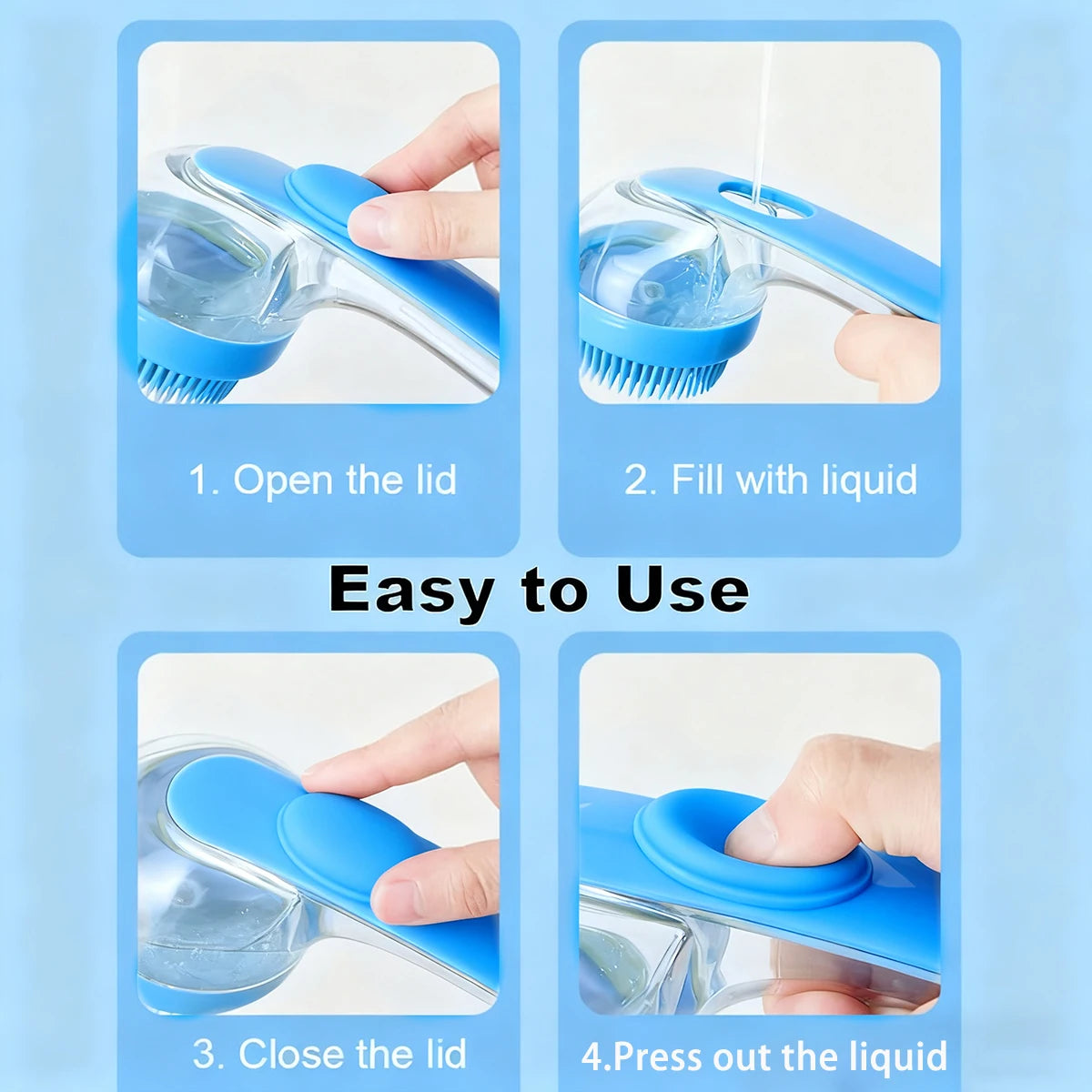 1. Open the lid

2. Fill with liquid

Easy to Use

3. Close the lid

4.Press out the liquid